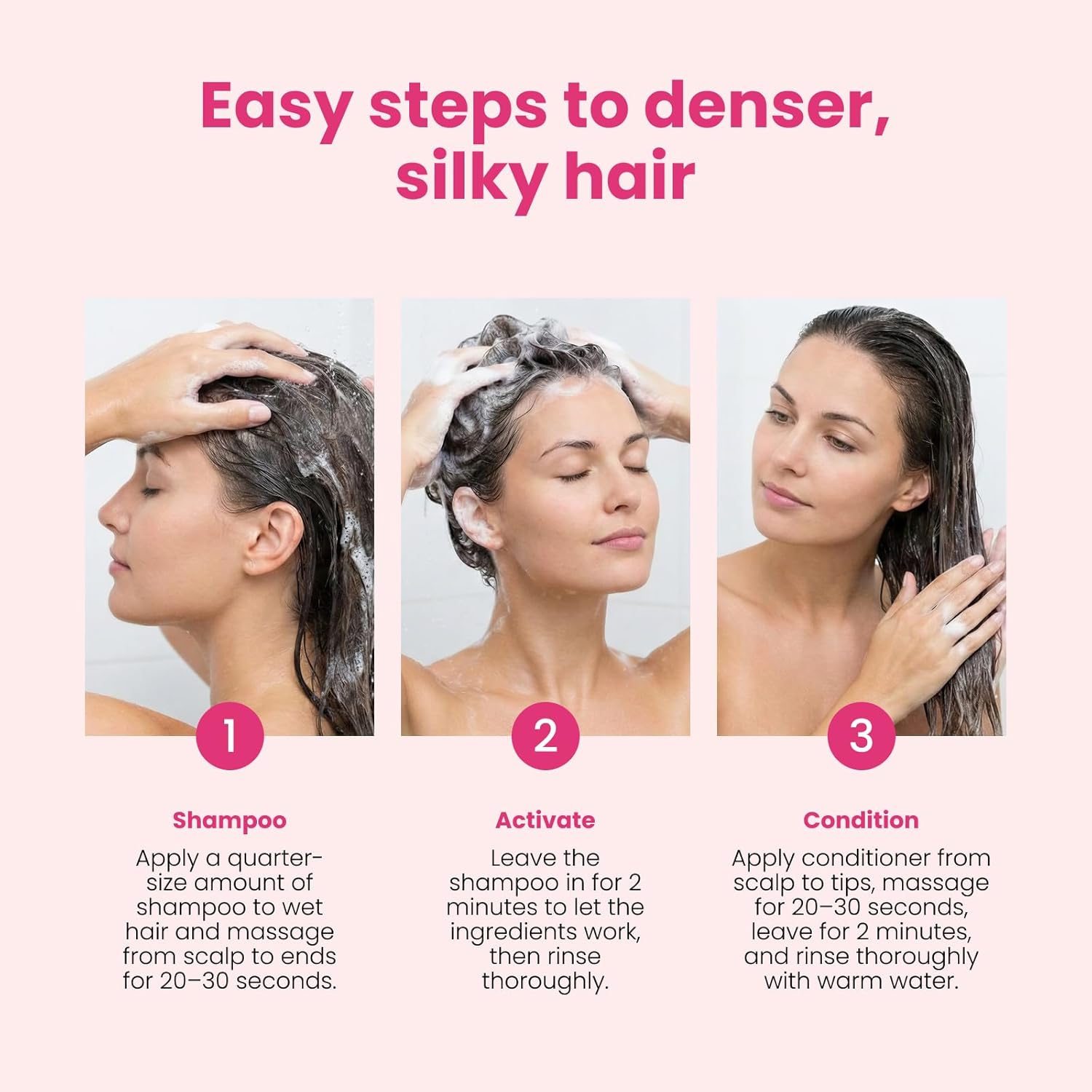 Easy steps to denser, silky hair

1

Shampoo

Apply a quarter-size amount of shampoo to wet hair and massage from scalp to ends for 20–30 seconds.

2

Activate

Leave the shampoo in for 2 minutes to let the ingredients work, then rinse thoroughly.

3

Condition

Apply conditioner from scalp to tips, massage for 20–30 seconds, leave for 2 minutes, and rinse thoroughly with warm water.